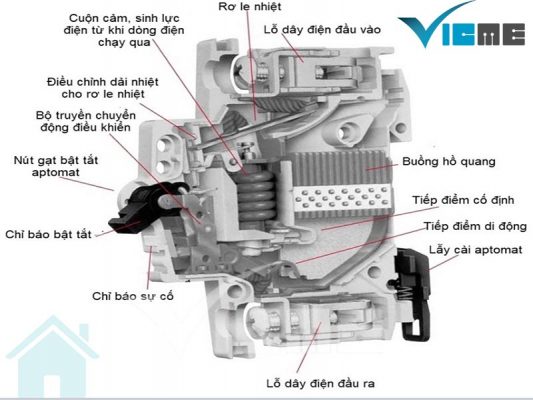 Cuộn cảm, sinh lực điện từ khi dòng điện chạy qua

Rơ le nhiệt

Lỗ dây điện đầu vào

VICME

Điều chỉnh dải nhiệt cho rơ le nhiệt

Bộ truyền chuyển động điều khiển

Nút gạt bật tắt aptomat

Buồng hồ quang

Tiếp điểm cố định

Tiếp điểm di động

Chỉ báo bật tắt

Lẫy cài aptomat

Chỉ báo sự cố

Lỗ dây điện đầu ra